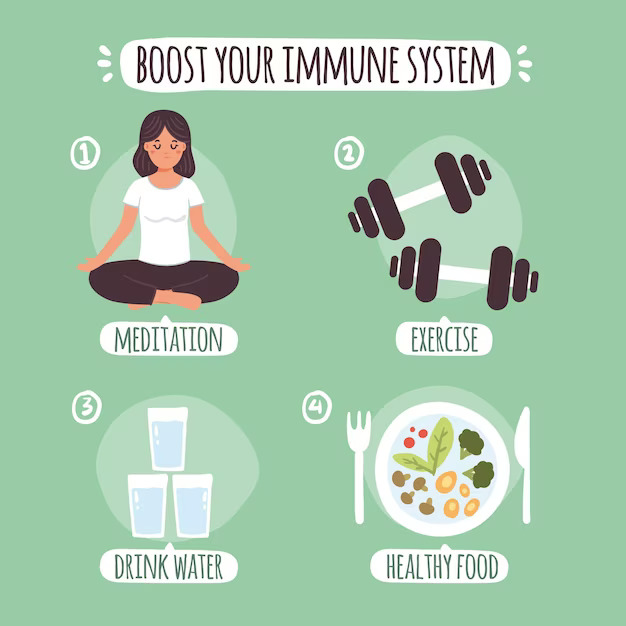 BOOST YOUR IMMUNE SYSTEM

1
MEDITATION

2
EXERCISE

3
DRINK WATER

4
HEALTHY FOOD